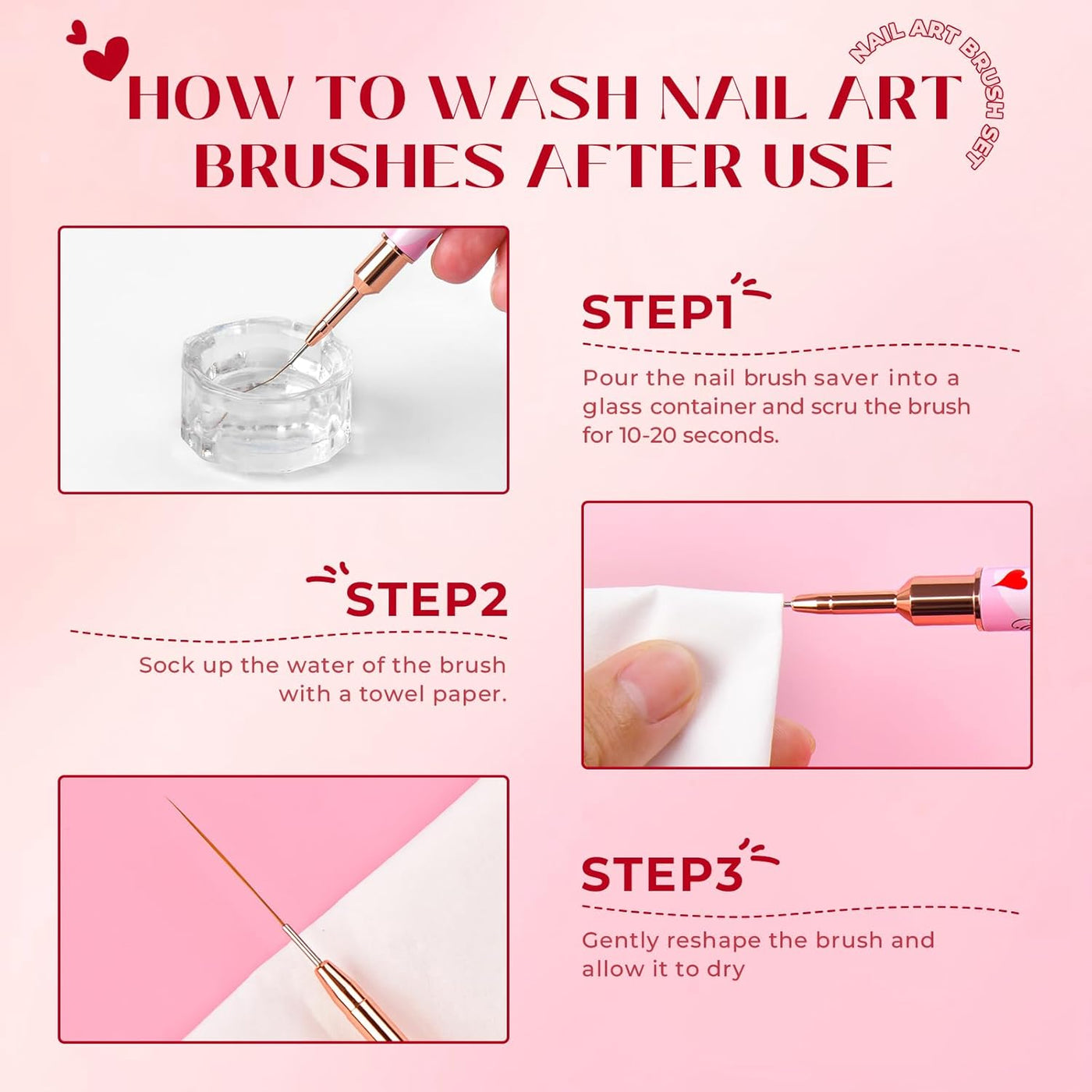 HOW TO WASH NAIL ART BRUSHES AFTER USE

NAIL ART BRUSH SET

STEP1

Pour the nail brush saver into a glass container and scru the brush for 10-20 seconds.

STEP2

Sock up the water of the brush with a towel paper.

STEP3

Gently reshape the brush and allow it to dry